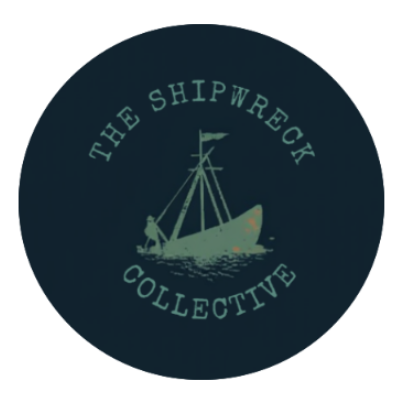 THE SHIPWRECK

COLLECTIVE